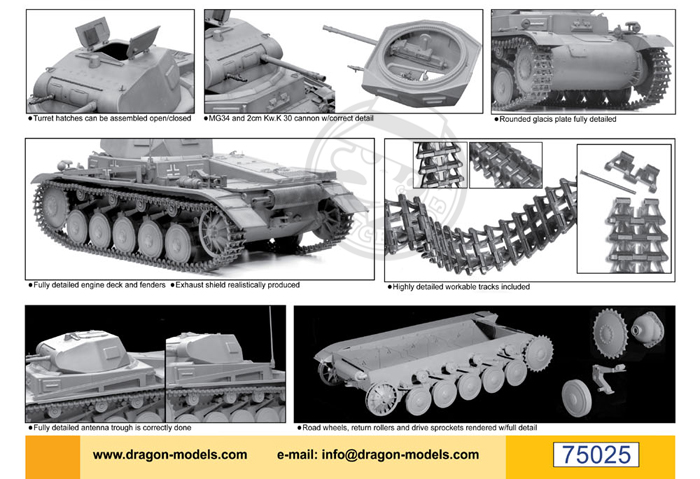 ●Turret hatches can be assembled open/closed

●MG34 and 2cm Kw.K 30 cannon w/correct detail

●Rounded glacis plate fully detailed

●Fully detailed engine deck and fenders ●Exhaust shield realistically produced

●Highly detailed workable tracks included

●Fully detailed antenna trough is correctly done

●Road wheels, return rollers and drive sprockets rendered w/full detail

www.dragon-models.com e-mail: info@dragon-models.com

75025